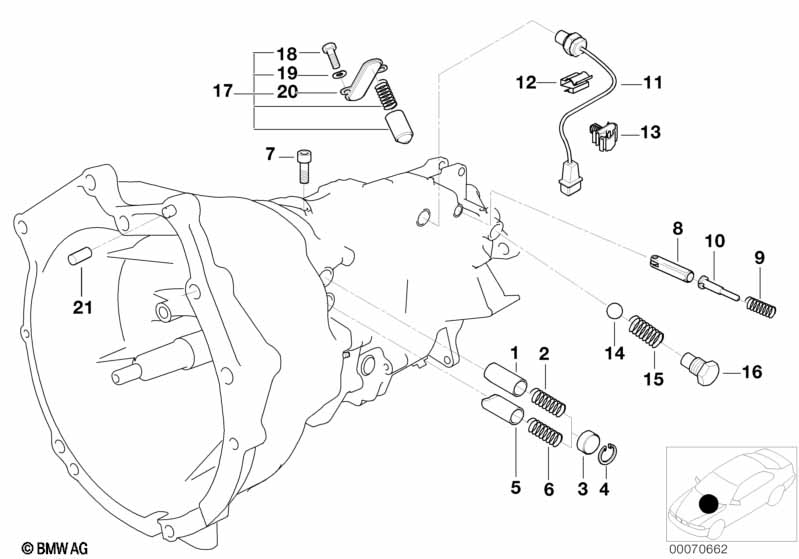 18
19
17
20
7
12
11
13
8
10
9
21
14
15
16
1
2
5
6
3
4
© BMW AG
00070662