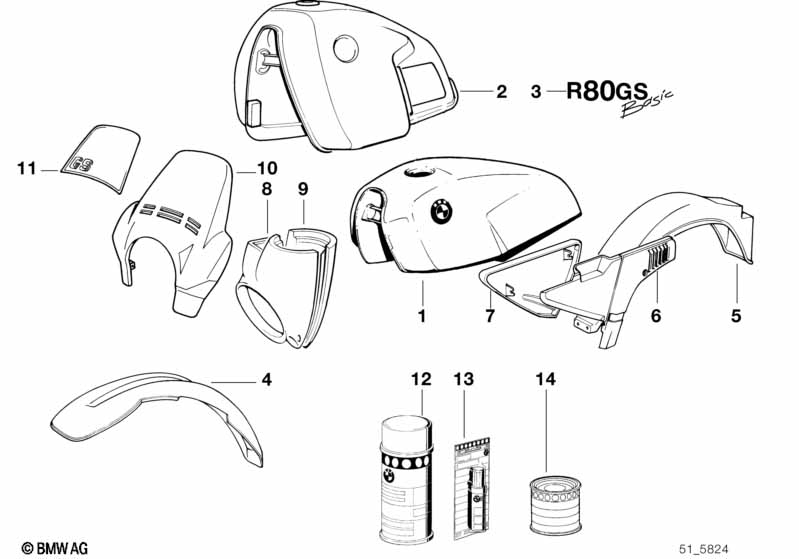 2

3 R80GS Basic

11

GS

10

8

9

1

7

6

5

4

12

13

14

© BMW AG

51_5824