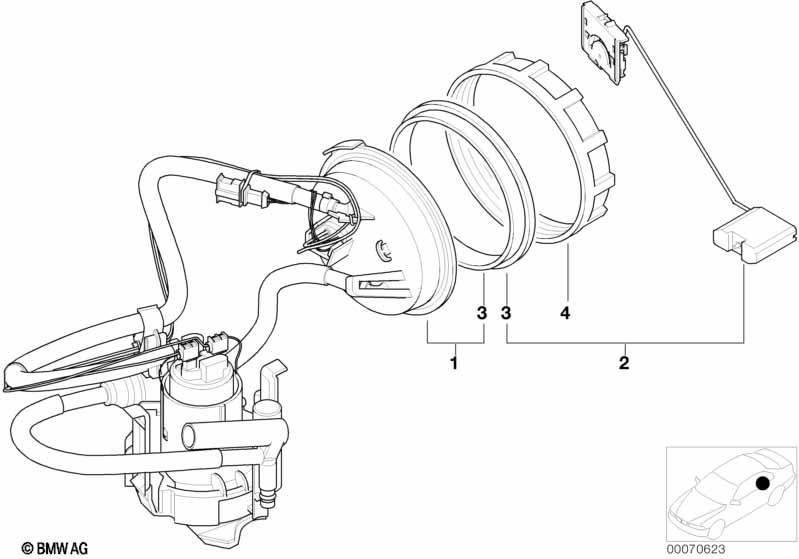 3
3
4
1
2
© BMW AG
00070623