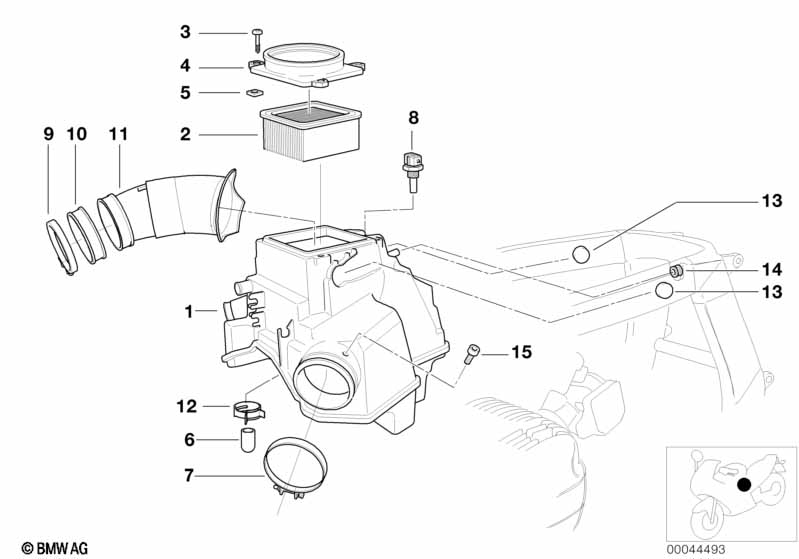 3
4
5
2
8
9
10
11
13
14
13
1
15
12
6
7
© BMW AG
00044493