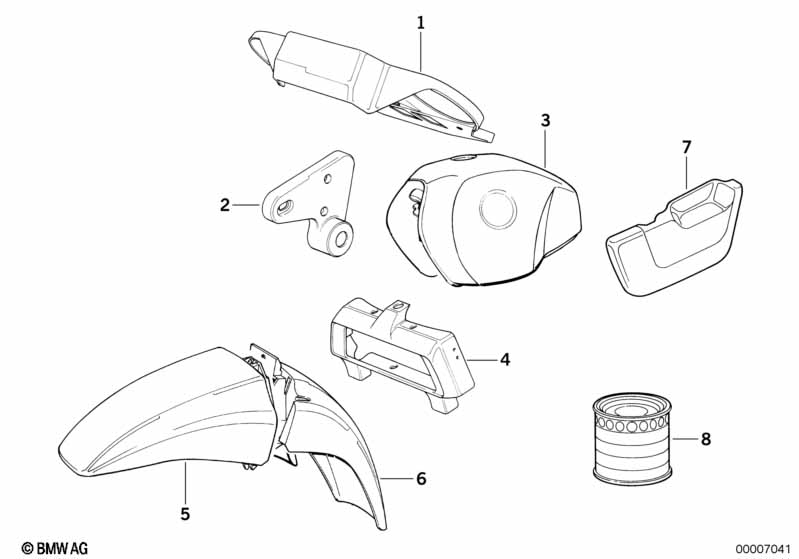 1
3
7
2
4
8
6
5
© BMW AG
00007041