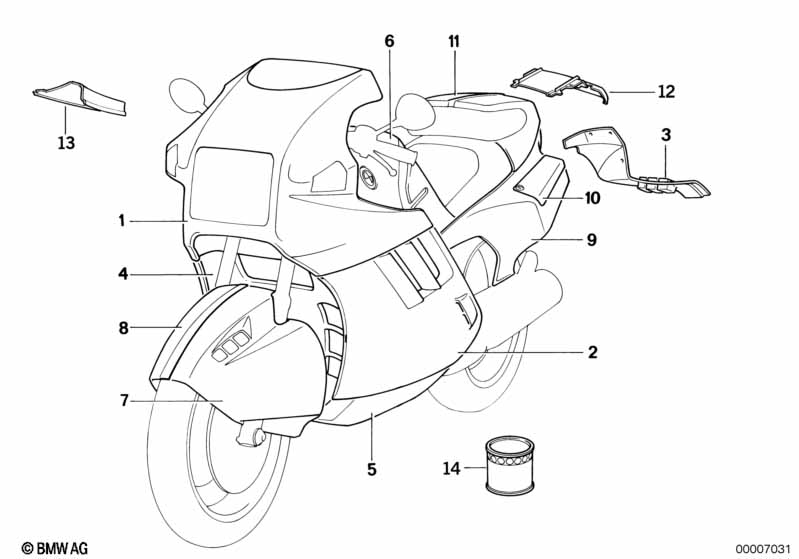 6
11
12
13
3
10
1
9
4
8
2
7
5
14
© BMW AG
00007031