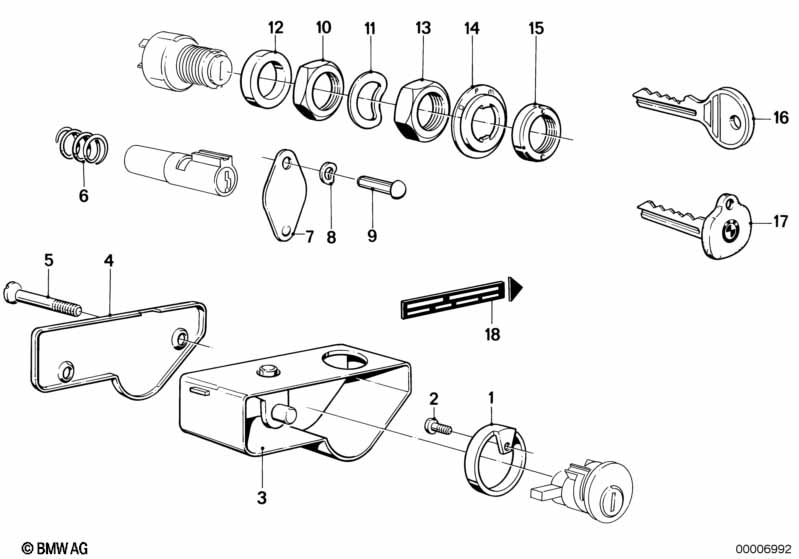 12
10
11
13
14
15
16
6
7
8
9
17
5
4
18
2
1
3
© BMW AG
00006992