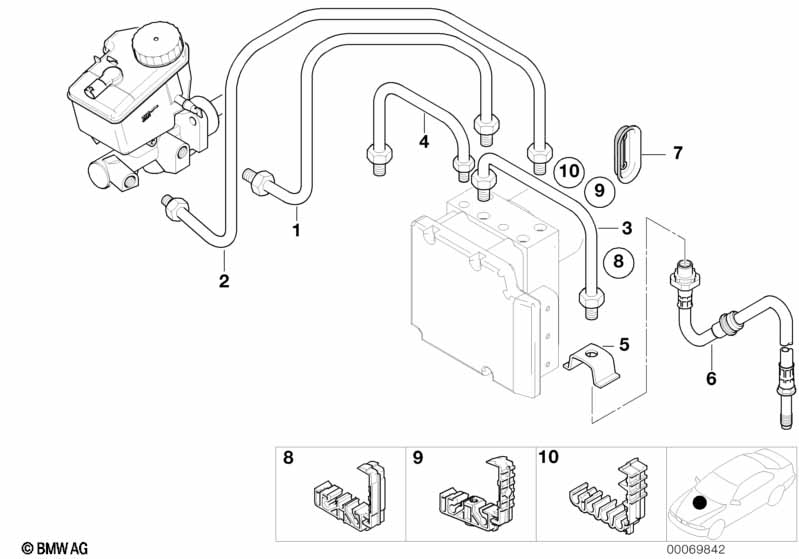 4
7
10
9
1
3
2
8
5
6
8
9
10
© BMW AG
00069842