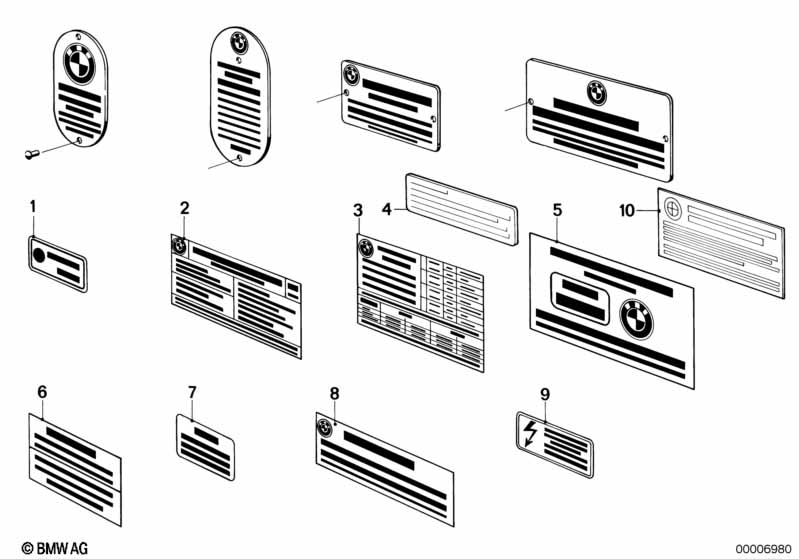 1
2
3
4
5
10
6
7
8
9
© BMW AG
00006980