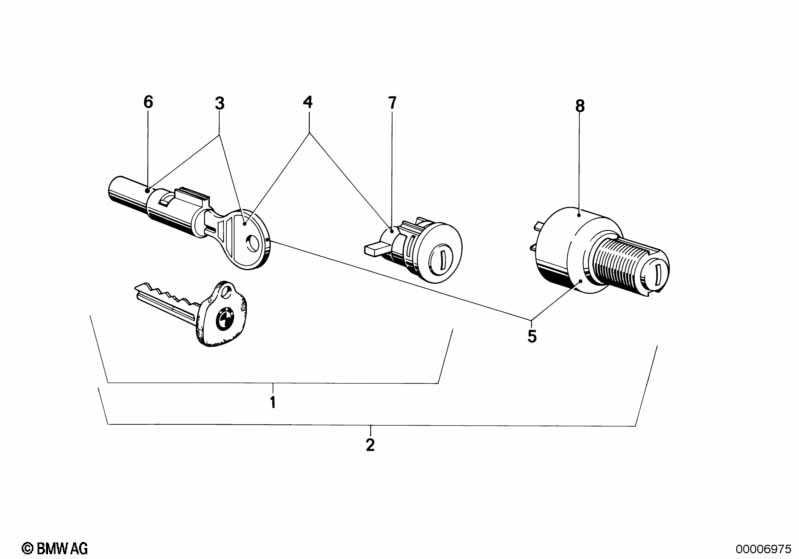 6
3
4
7
8
5
1
2
© BMW AG
00006975