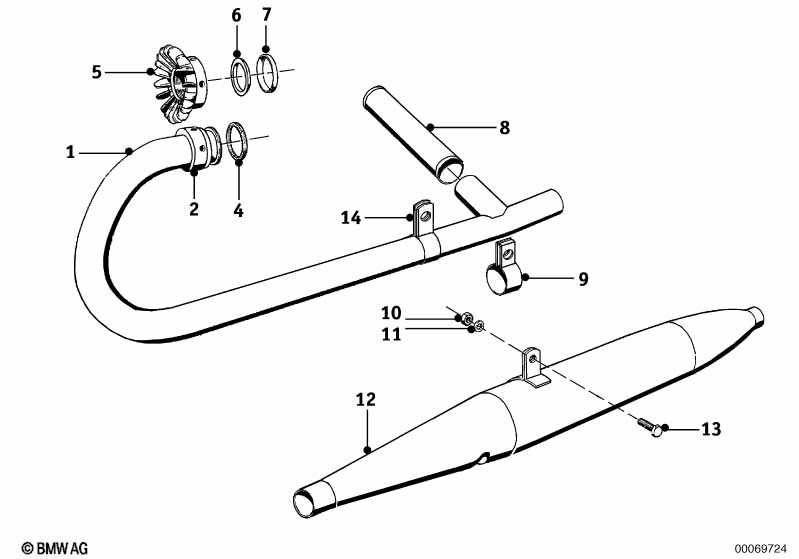 6
7
5
8
1
2
4
14
9
10
11
12
13
© BMW AG
00069724