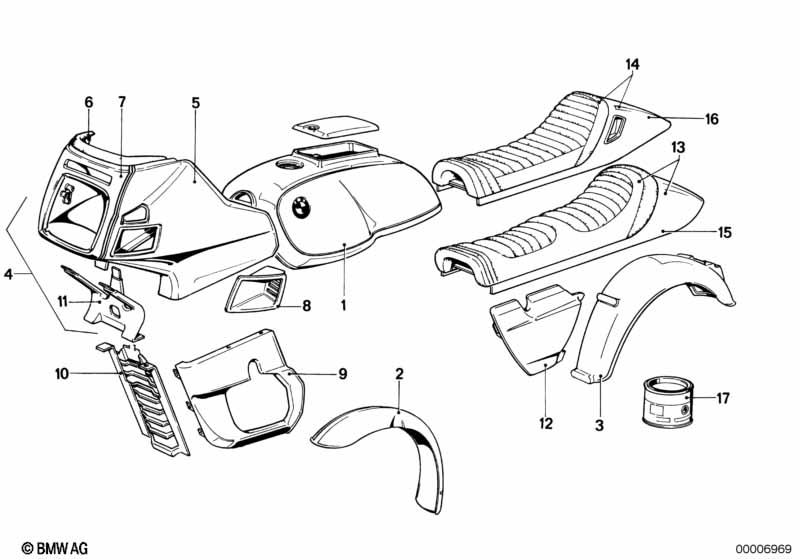 14
6
7
5
16
13
15
4
11
8
1
10
9
2
12
3
17
© BMW AG
00006969