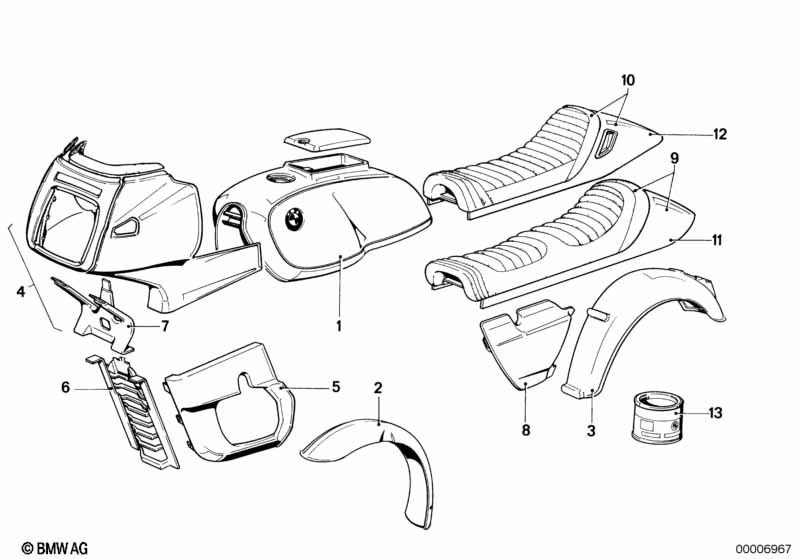 10
12
9
11
4
7
1
6
5
2
8
3
13
© BMW AG
00006967