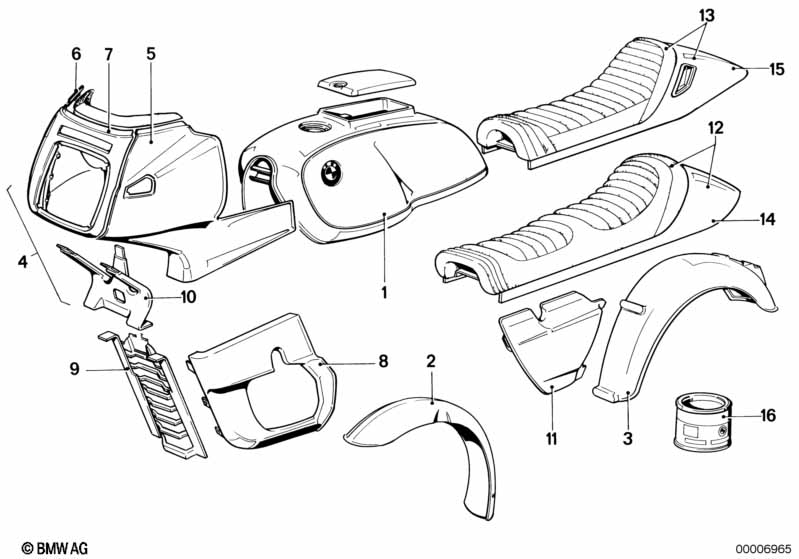 6
7
5
13
15
12
14
4
10
1
9
8
2
11
3
16
© BMW AG
00006965