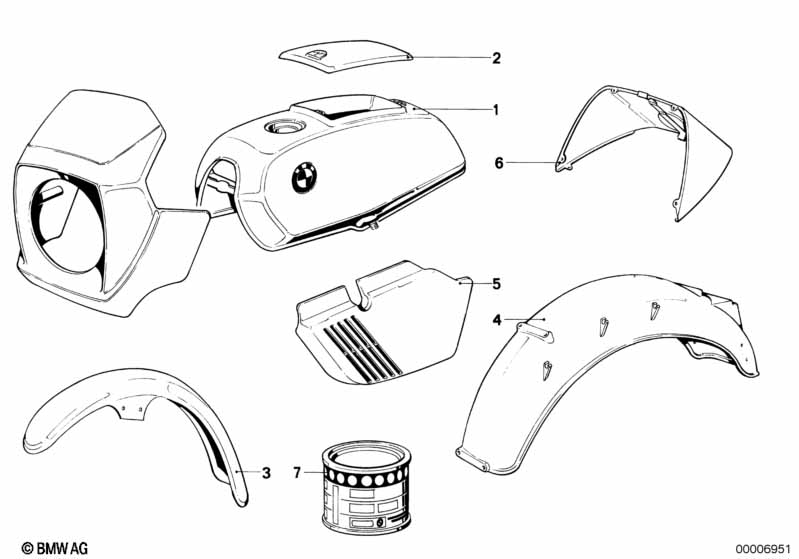 2
1
6
5
4
3
7
© BMW AG
00006951