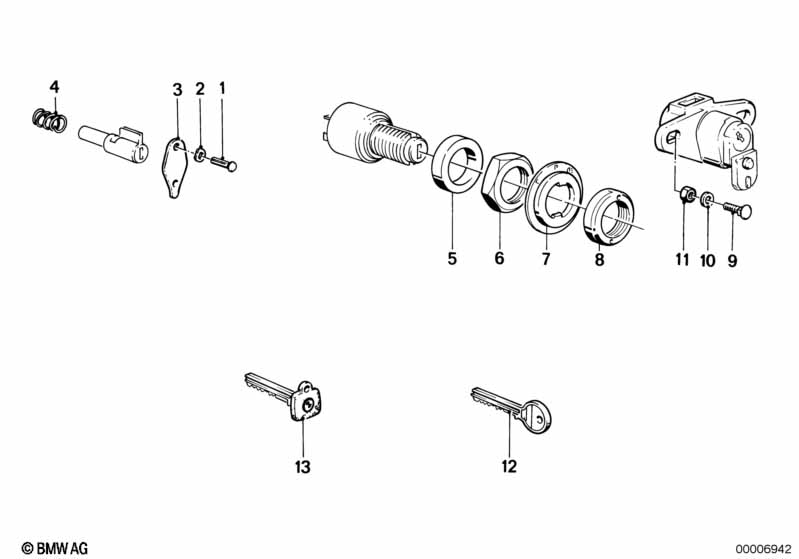 4
3
2
1
5
6
7
8
11
10
9
13
12
© BMW AG
00006942