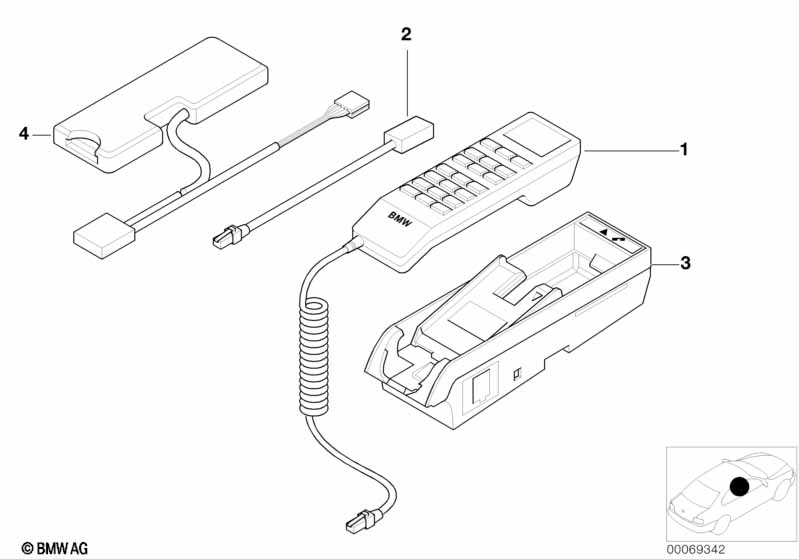 2
4
1
BMW
3
© BMW AG
00069342