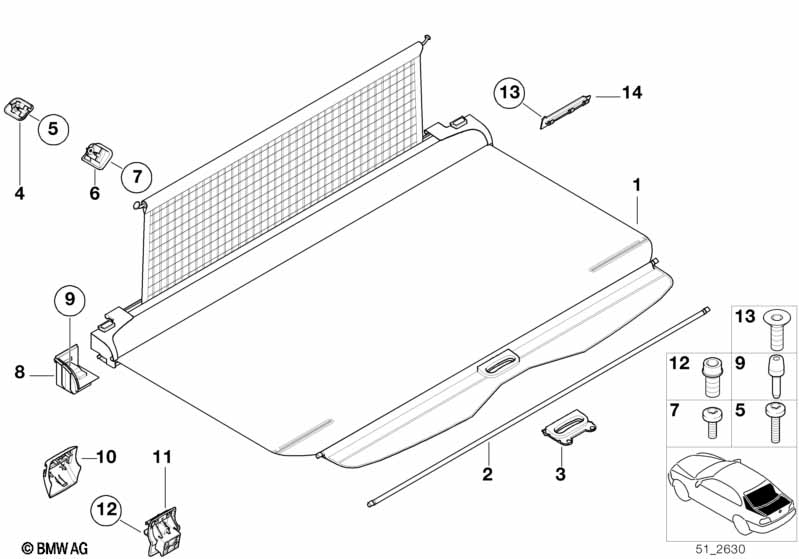 13
14
5
4
7
6
1
9
8
13
12
9
7
5
10
11
12
2
3
© BMW AG
51_2630