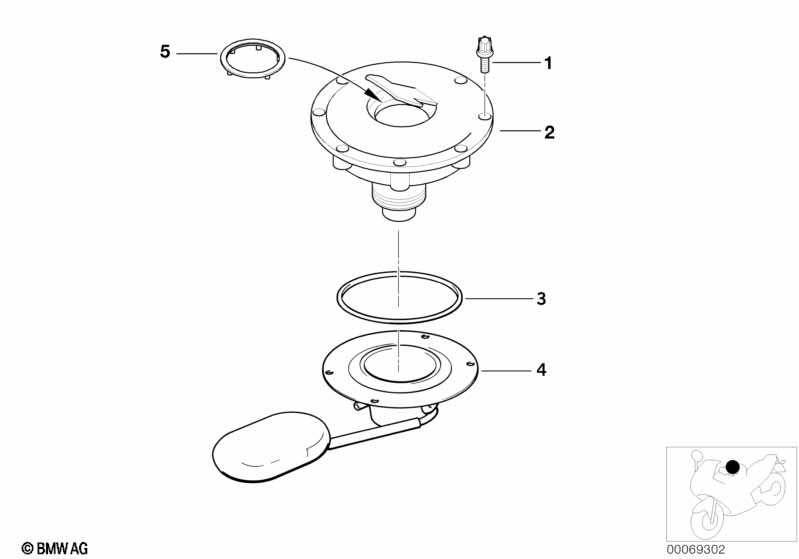 5
1
2
3
4
© BMW AG
00069302