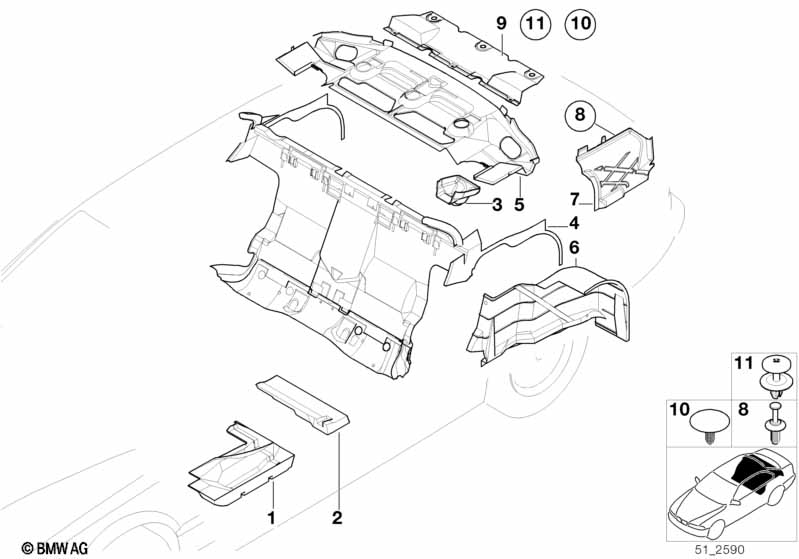 9
11
10
8
7
3
5
4
6
11
10
8
1
2
© BMW AG
51_2590