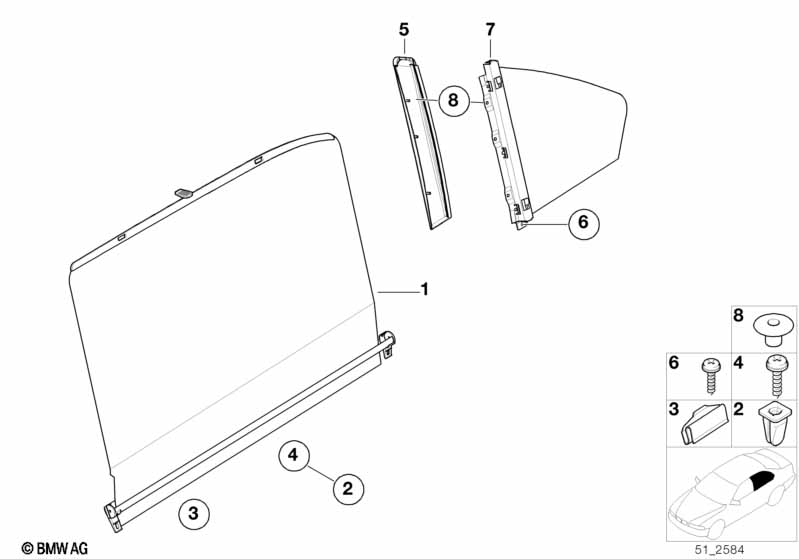 5
7
8
6
1
4
2
3
8
6
4
3
2
© BMW AG
51_2584