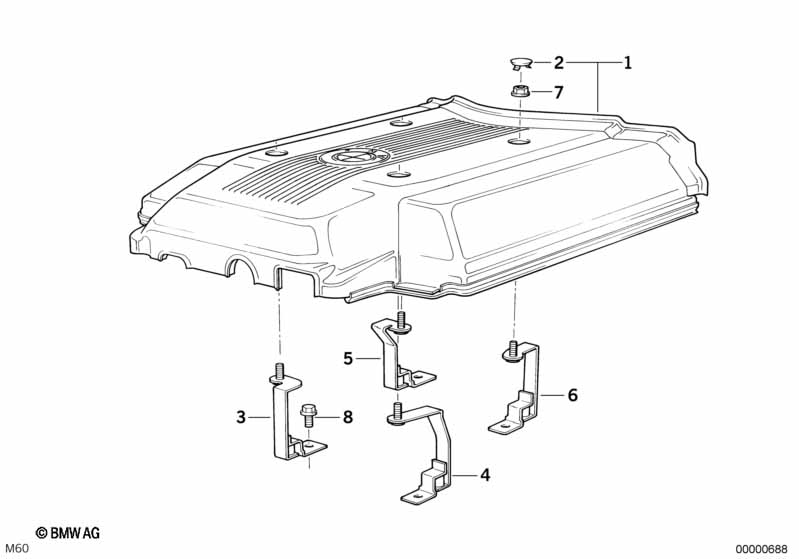 2
1
7
5
6
3
8
4
© BMW AG
M60
00000688