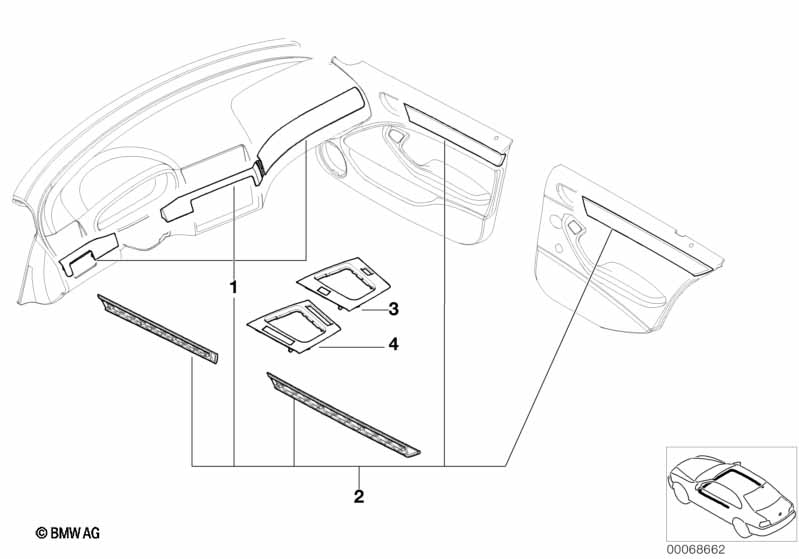 1
3
4
2
© BMW AG
00068662