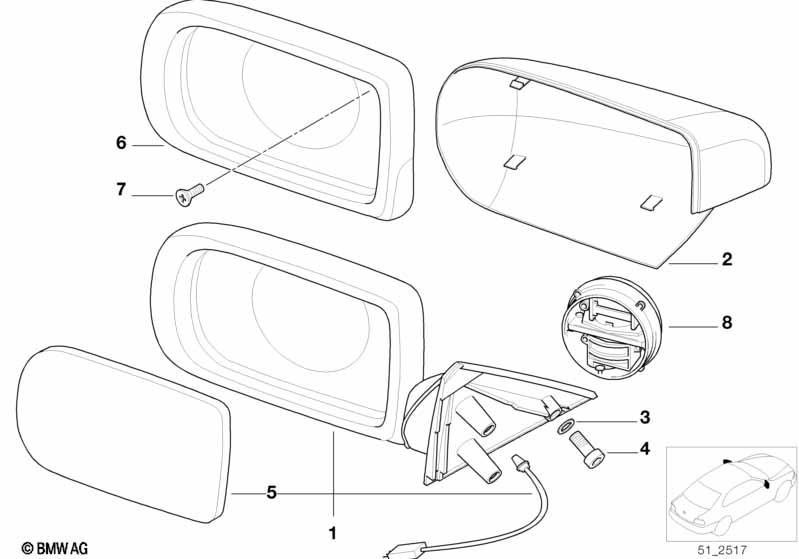 6
7
2
8
3
4
5
1
© BMW AG
51_2517