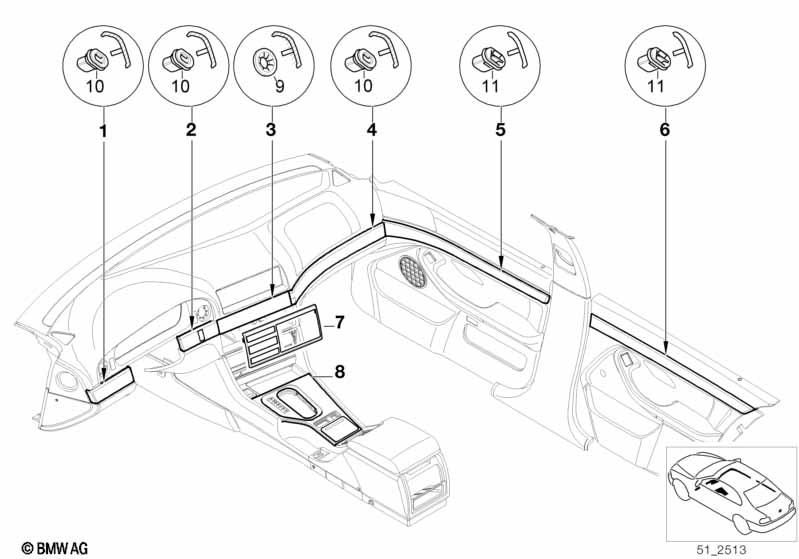 10
10
9
10
11
11
1
2
3
4
5
6
7
8
© BMW AG
51_2513