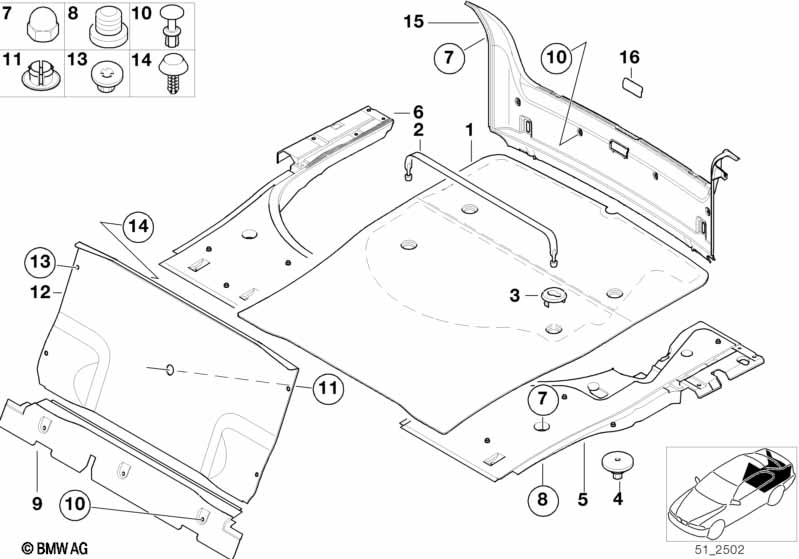 7
8
10
11
13
14
15
7
10
16
6
2
1
14
13
12
3
11
7
9
10
8
5
4
© BMW AG
51_2502