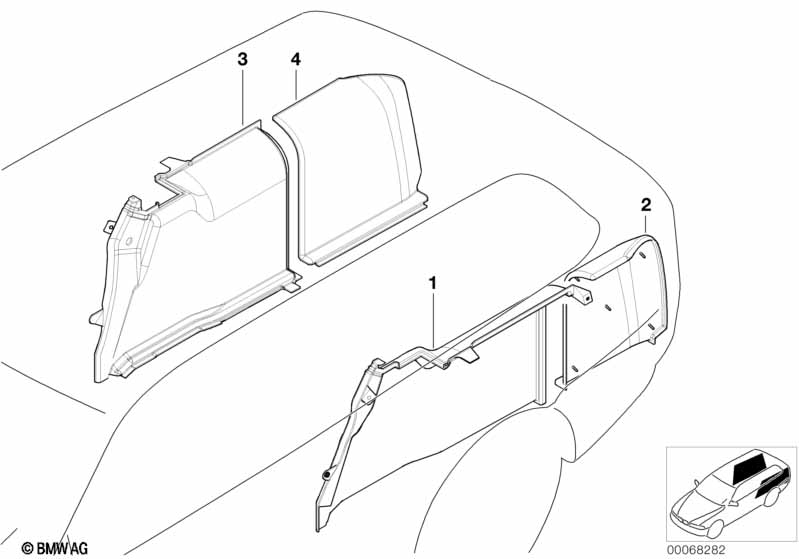 3
4
2
1
© BMW AG
00068282