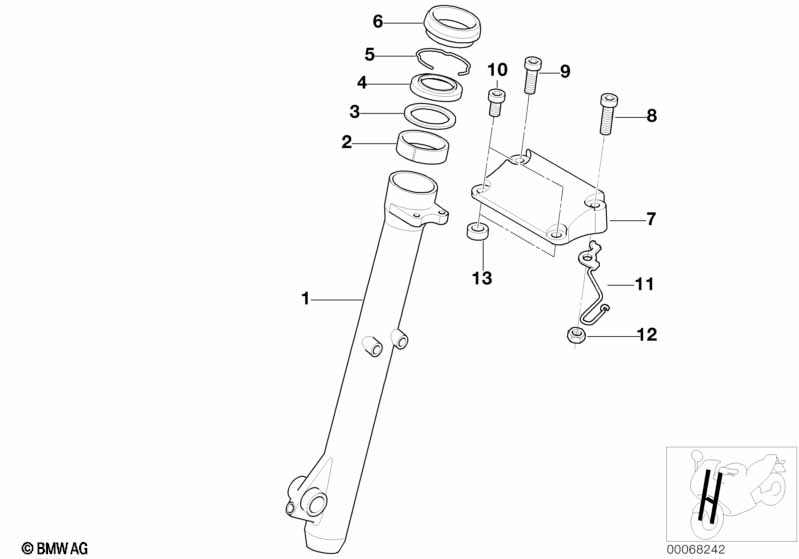 6
5
4
3
2
10
9
8
7
13
11
12
1
© BMW AG
00068242