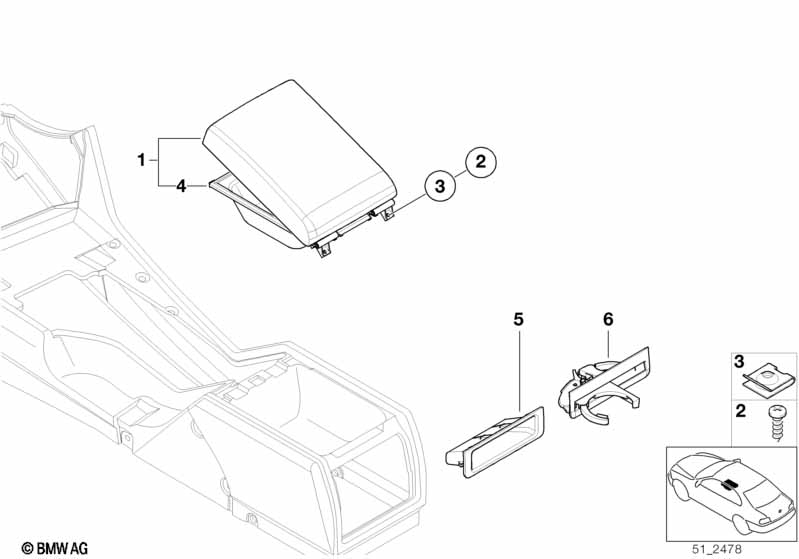 1
4
3
2
5
6
3
2
© BMW AG
51_2478