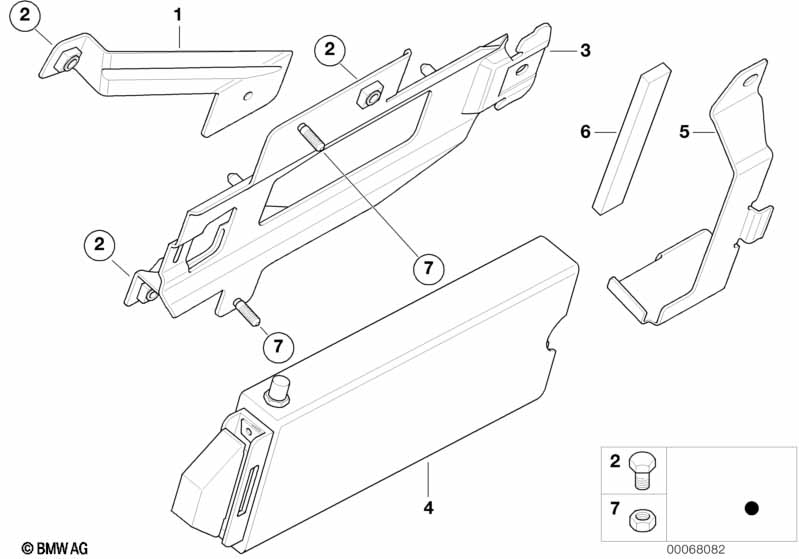 2
1
2
3
6
5
2
7
7
4
2
7
© BMW AG
00068082