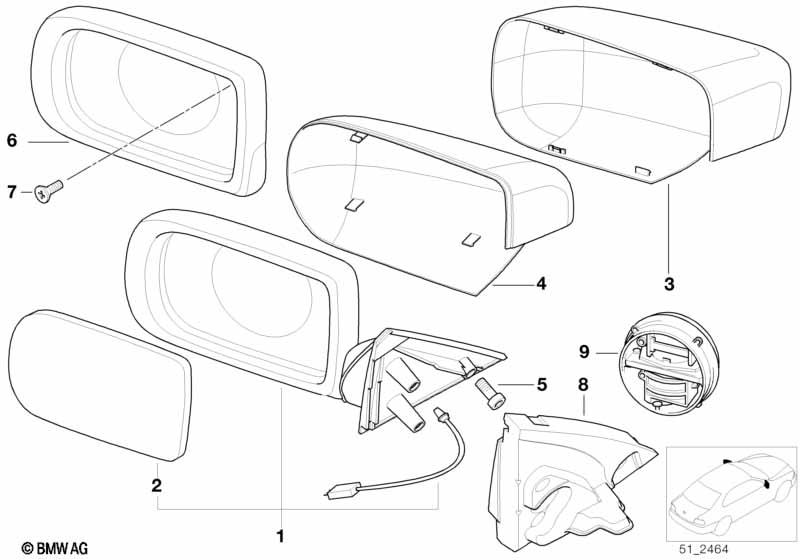 6
7
4
3
9
5
8
2
1
© BMW AG
51_2464