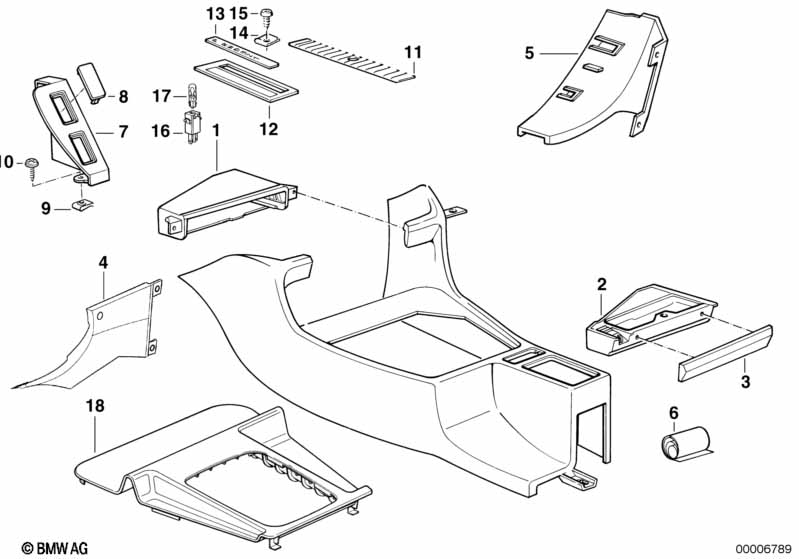 13 15
14
11
5
8
17
7
16
1
12
10
9
4
2
3
18
6
© BMW AG
00006789