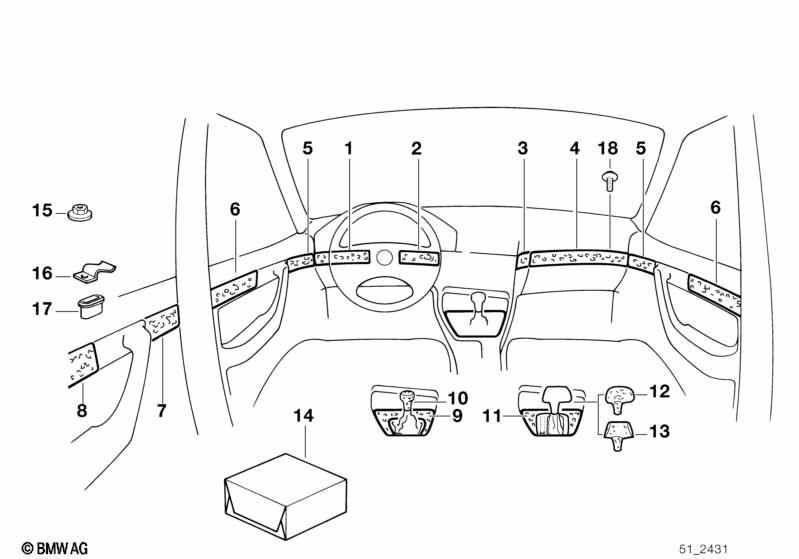 5
1
2
3
4
18
5
15
6
6
16
17
8
7
10
9
11
12
13
14
© BMW AG
51_2431