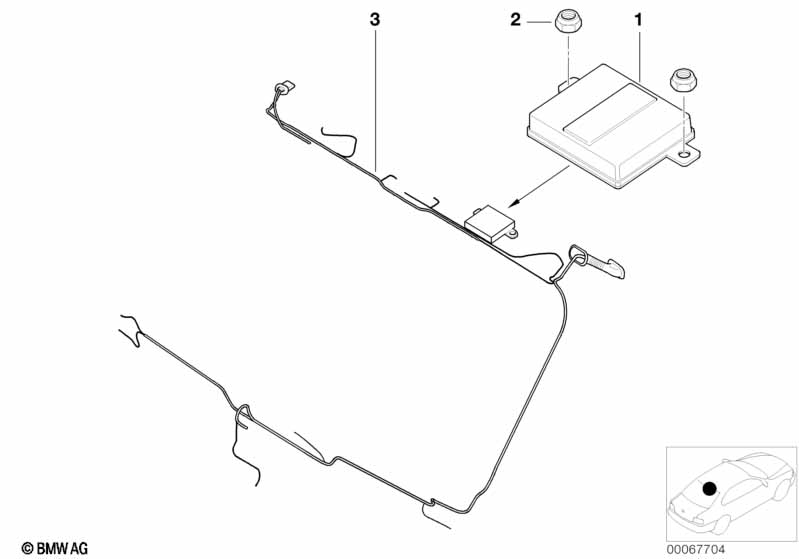 3
2
1
© BMW AG
00067704