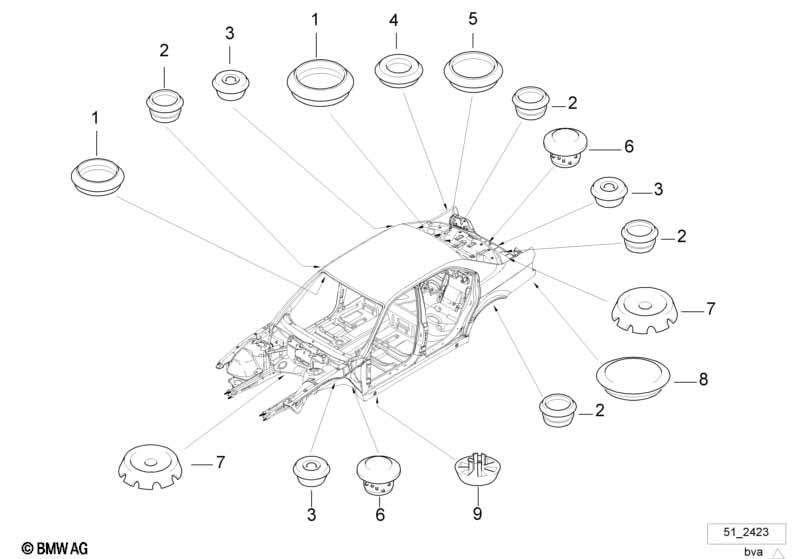 1
2
3
1
4
5
2
6
3
2
7
8
2
7
3
6
9
© BMW AG
51_2423
bva