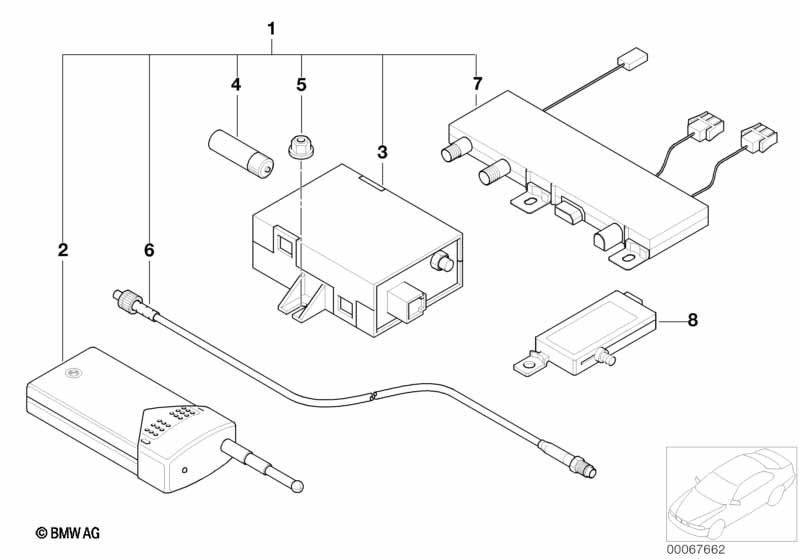 1
4
5
7
3
2
6
8
© BMW AG
00067662