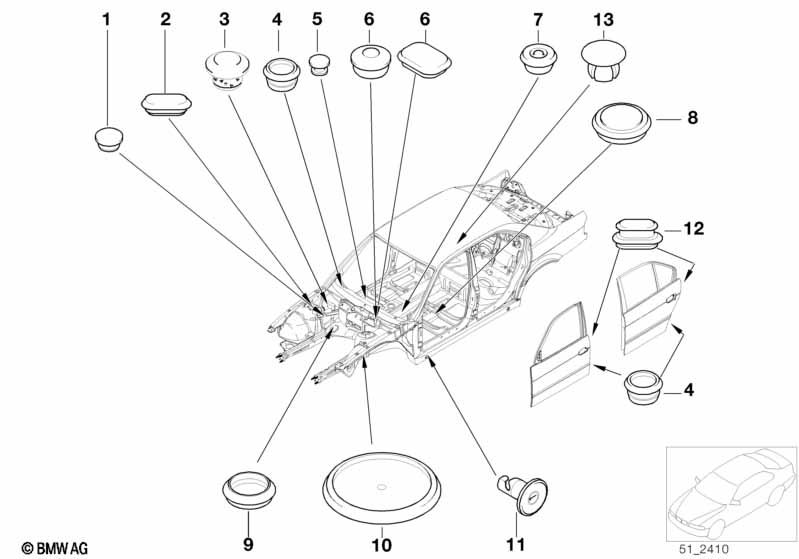 1
2
3
4
5
6
6
7
13
8
12
4
9
10
11
© BMW AG
51_2410