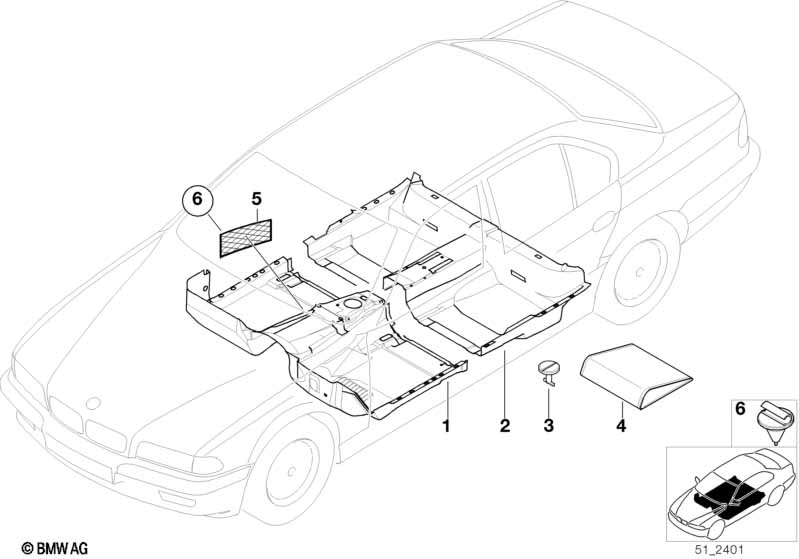 6
5
1
2
3
4
6
© BMW AG
51_2401