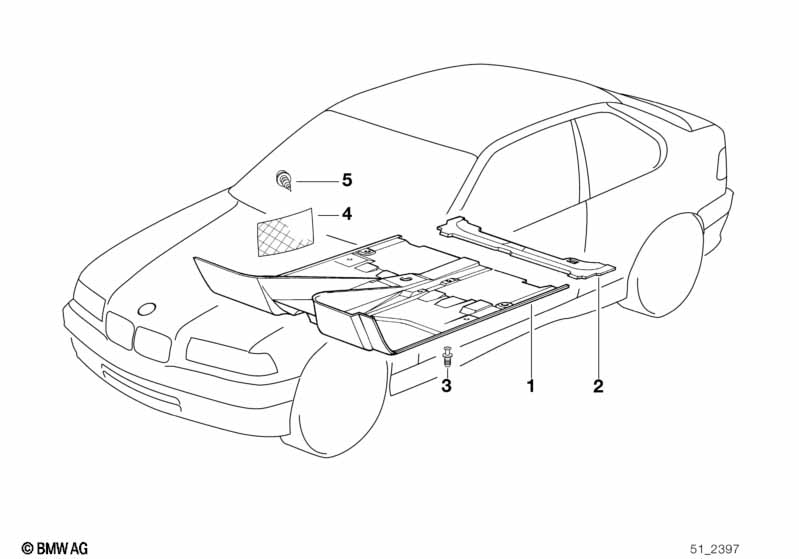 5
4
3
1
2
© BMW AG
51_2397