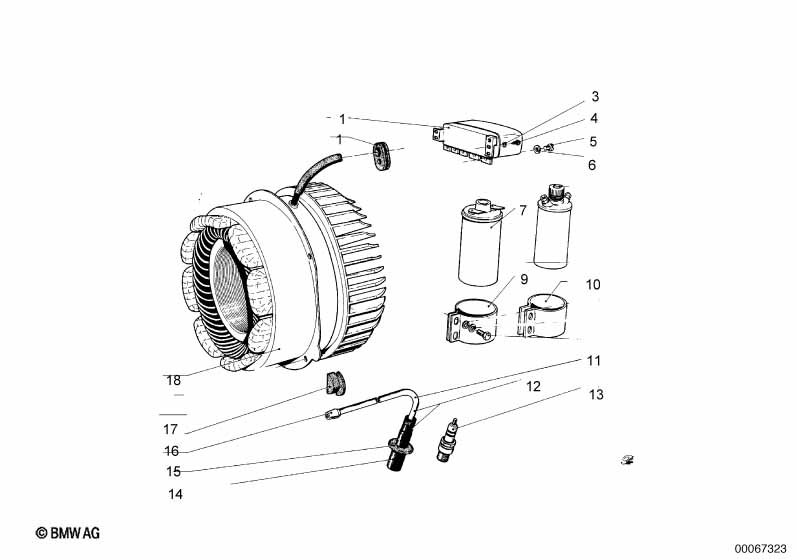 1
1
3
4
5
6
7
9
10
11
12
13
18
17
16
15
14
© BMW AG
00067323