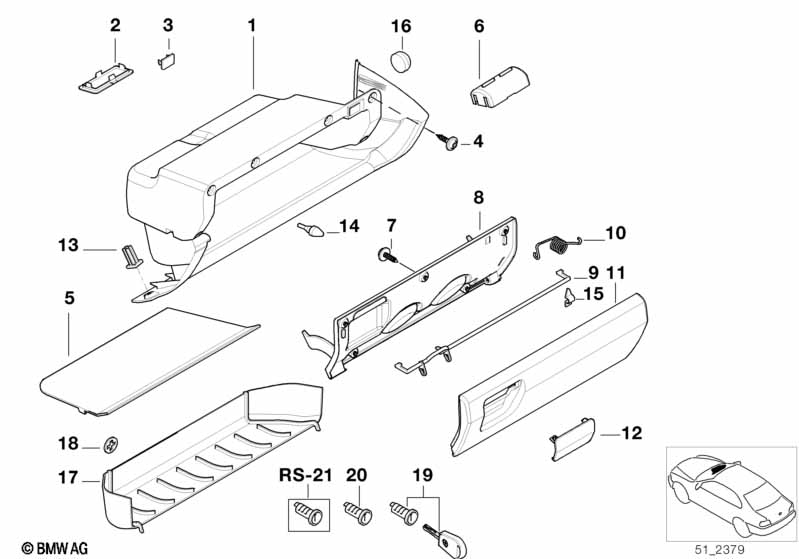 2
3
1
16
6
4
8
14
7
10
13
9
11
15
5
12
18
17
RS-21
20
19
© BMW AG
51_2379