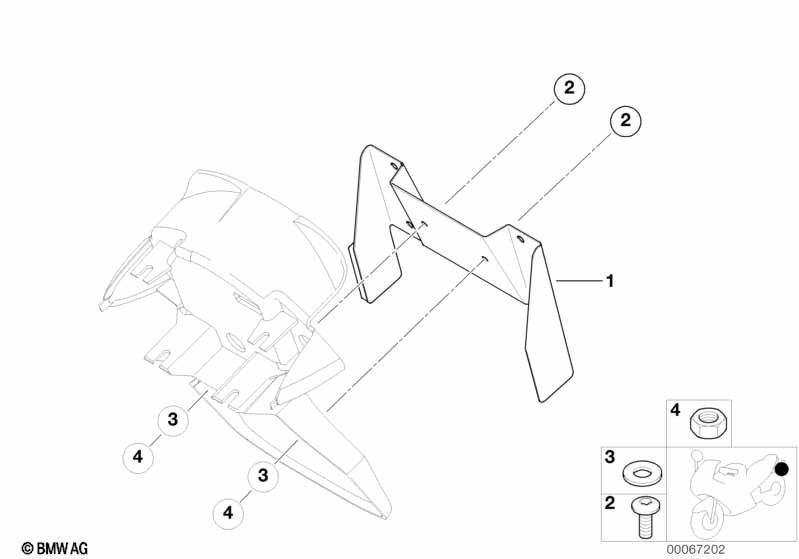 2
2
1
3
4
3
4
4
3
2
© BMW AG
00067202