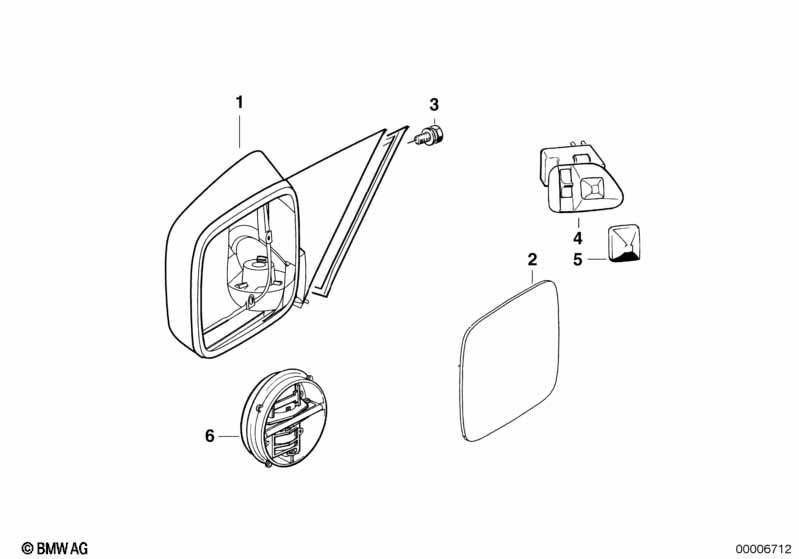 1
3
4
5
2
6
© BMW AG
00006712