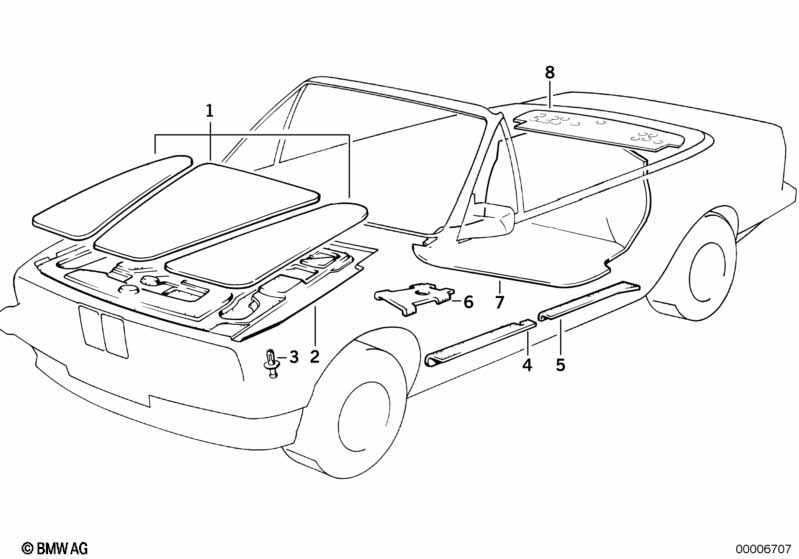 8
1
6
7
3
2
4
5
© BMW AG
00006707