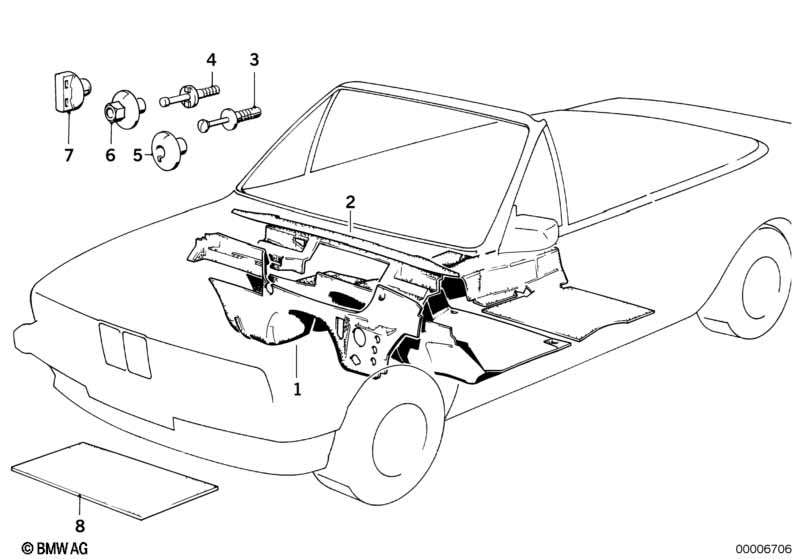 4
3
7
6
5
2
1
8
© BMW AG
00006706