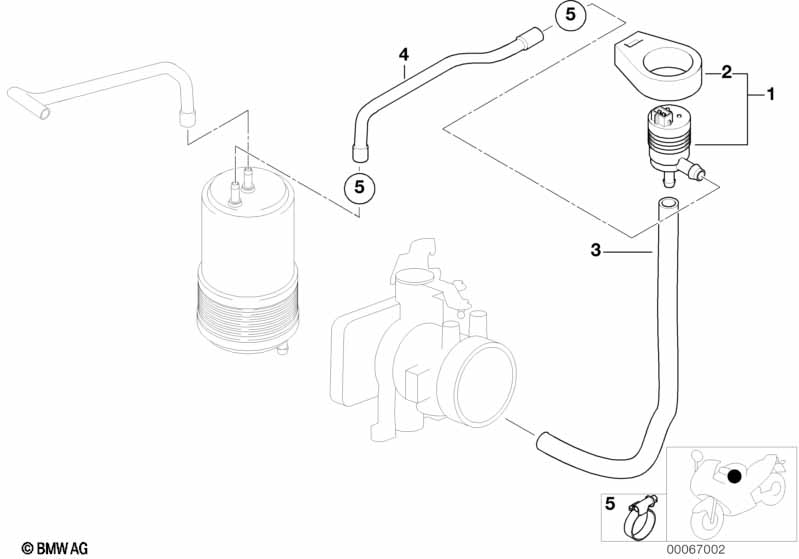 5
4
2
1
5
3
5
© BMW AG
00067002