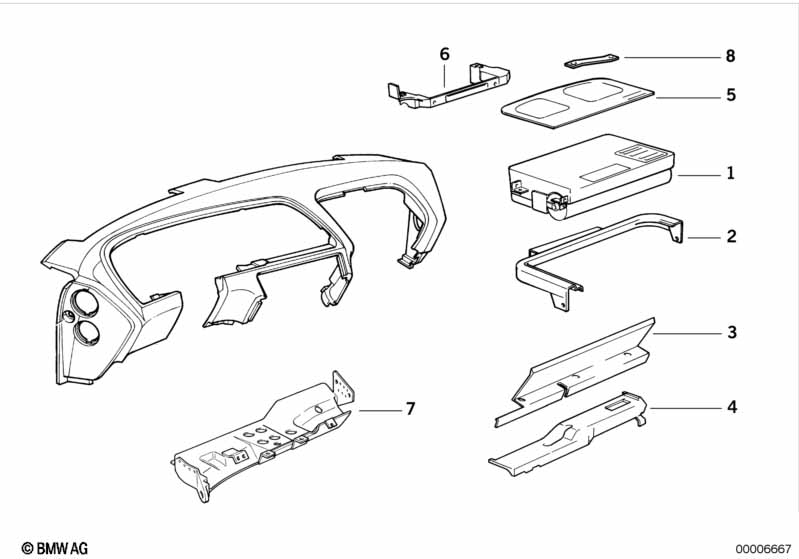 6
8
5
1
2
3
7
4
© BMW AG
00006667