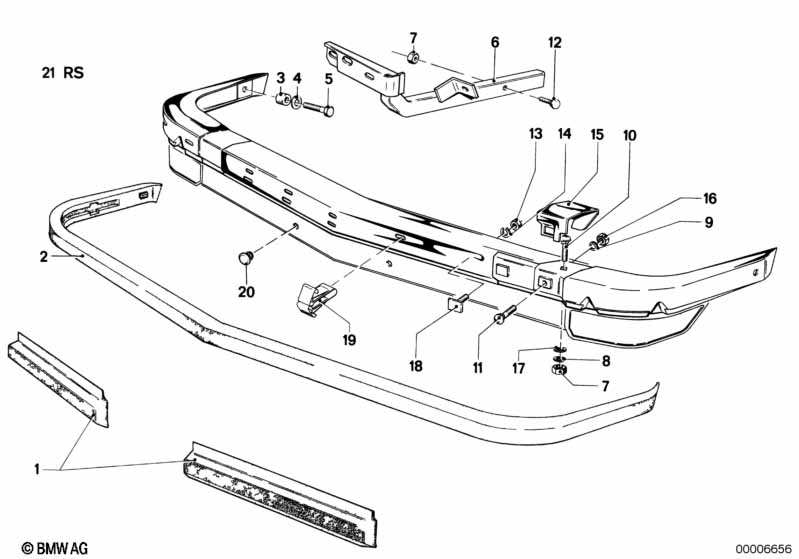 21 RS

7
6
12
3
4
5
13
14
15
10
16
9
2
20
19
18
11
17
8
7
1

© BMW AG

00006656