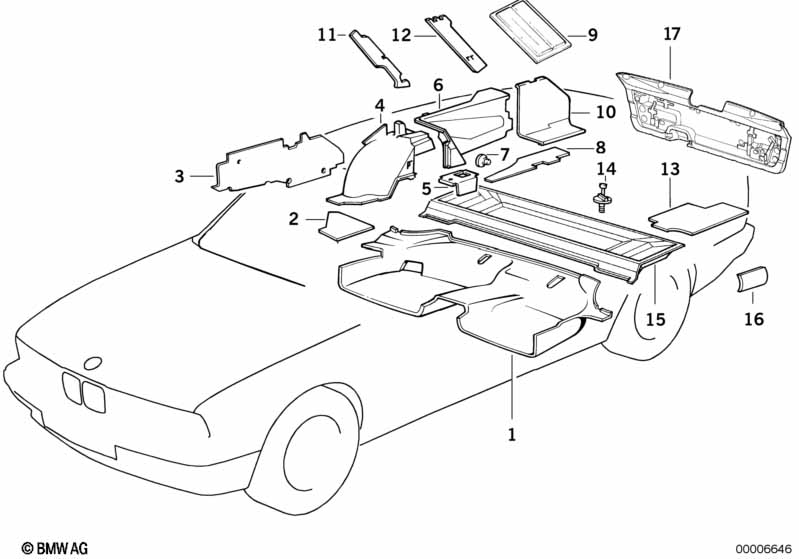 11
12
9
17
6
4
10
7
8
3
5
14
13
2
15
16
1

© BMW AG
00006646