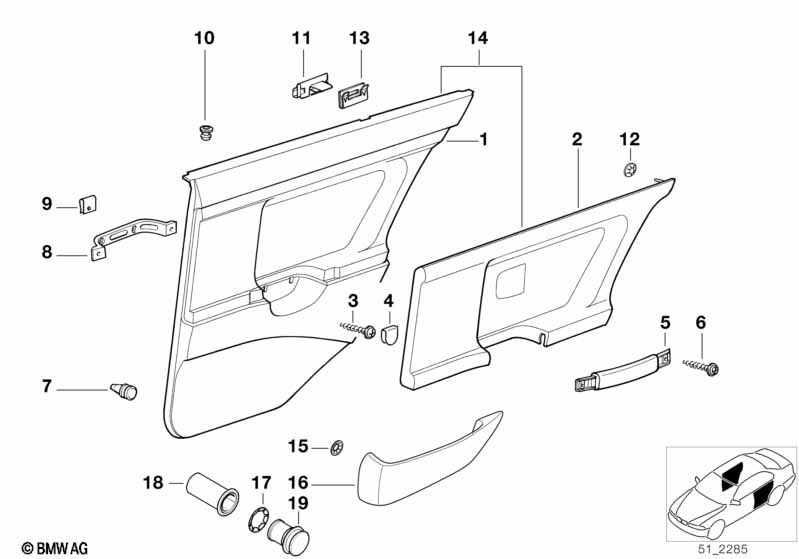 10
11
13
14
1
2
12
9
8
3
4
5
6
7
15
18
17
16
19
© BMW AG
51_2285